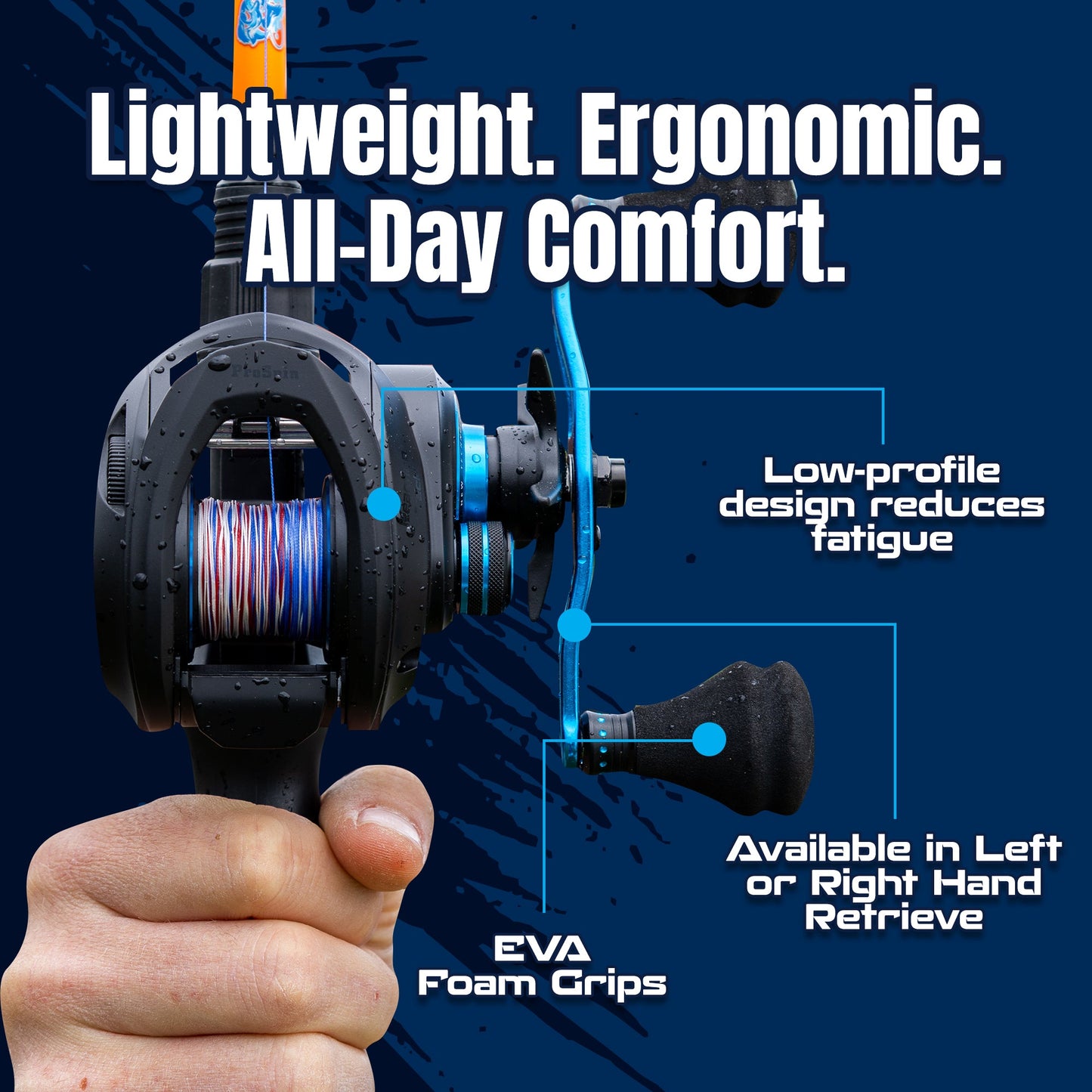 Lightweight. Ergonomic. All-Day Comfort.

ProSpin

Low-profile design reduces fatigue

Available in Left or Right Hand Retrieve

EVA Foam Grips